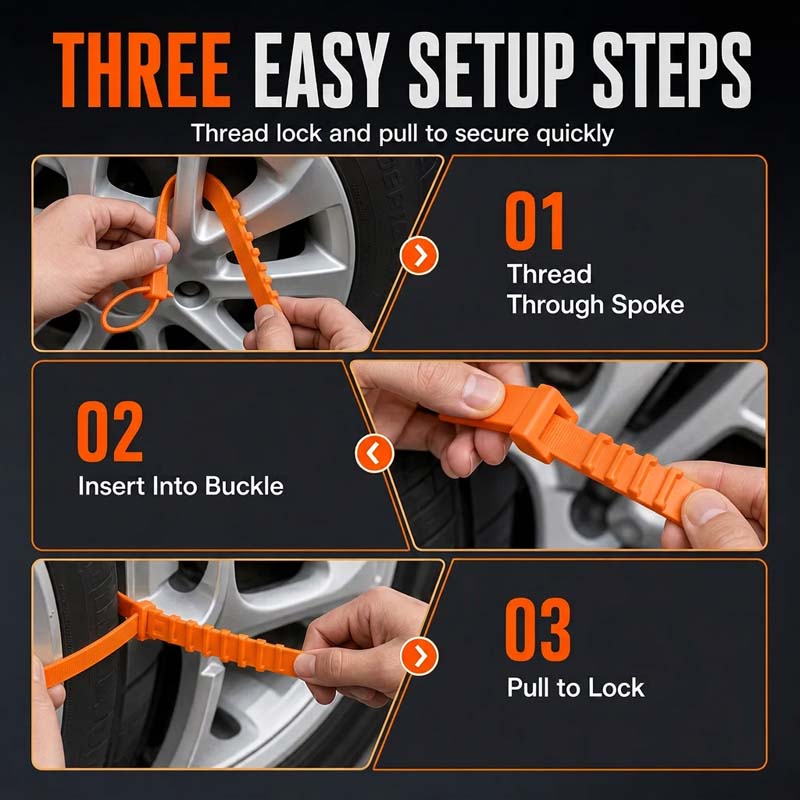 THREE EASY SETUP STEPS

Thread lock and pull to secure quickly

01

Thread
Through Spoke

02

Insert Into Buckle

03

Pull to Lock